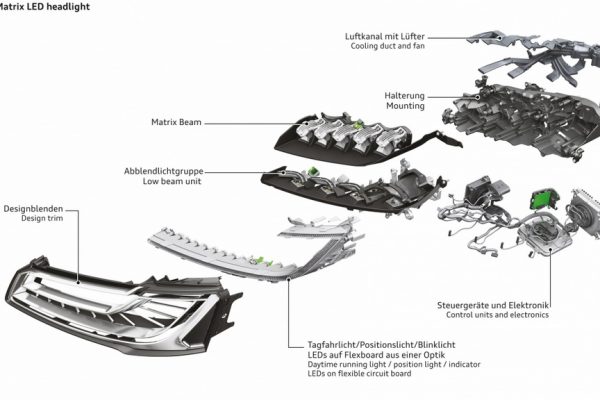 Matrix LED headlight

Luftkanal mit Lüfter
Cooling duct and fan

Halterung
Mounting

Matrix Beam

Abblendlichtgruppe
Low beam unit

Designblenden
Design trim

Steuergeräte und Elektronik
Control units and electronics

Tagfahrlicht/Positionslicht/Blinklicht
LEDs auf Flexboard aus einer Optik
Daytime running light / position light / indicator
LEDs on flexible circuit board