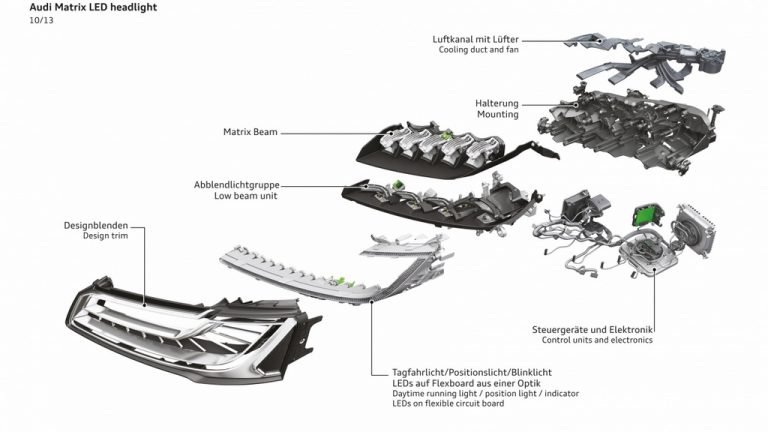 Audi Matrix LED headlight
10/13

Luftkanal mit Lüfter
Cooling duct and fan

Halterung
Mounting

Matrix Beam

Abblendlichtgruppe
Low beam unit

Designblenden
Design trim

Steuergeräte und Elektronik
Control units and electronics

Tagfahrlicht/Positionslicht/Blinklicht
LEDs auf Flexboard aus einer Optik
Daytime running light / position light / indicator
LEDs on flexible circuit board