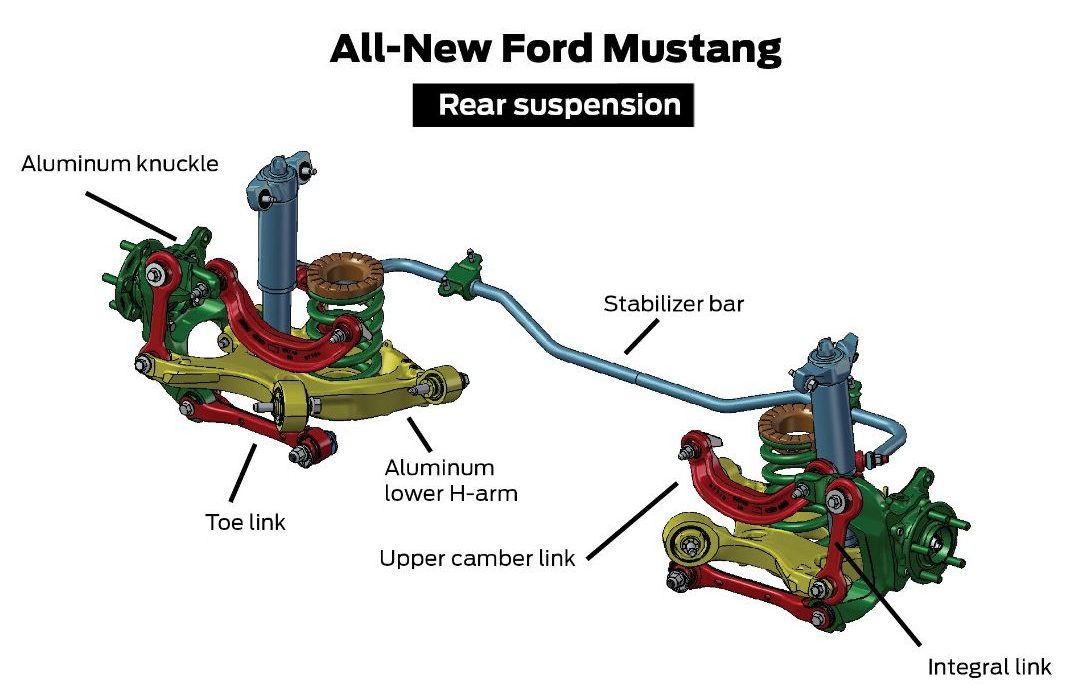 All-New Ford Mustang

Rear suspension

Aluminum knuckle

Stabilizer bar

Aluminum lower H-arm

Toe link

Upper camber link

Integral link