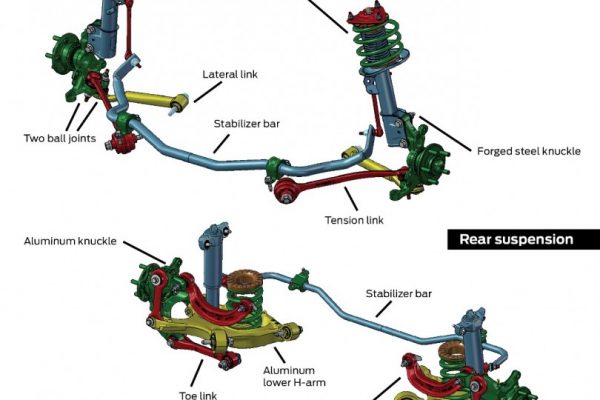 Lateral link

Two ball joints

Stabilizer bar

Forged steel knuckle

Tension link

Aluminum knuckle

Rear suspension

Stabilizer bar

Aluminum lower H-arm

Toe link