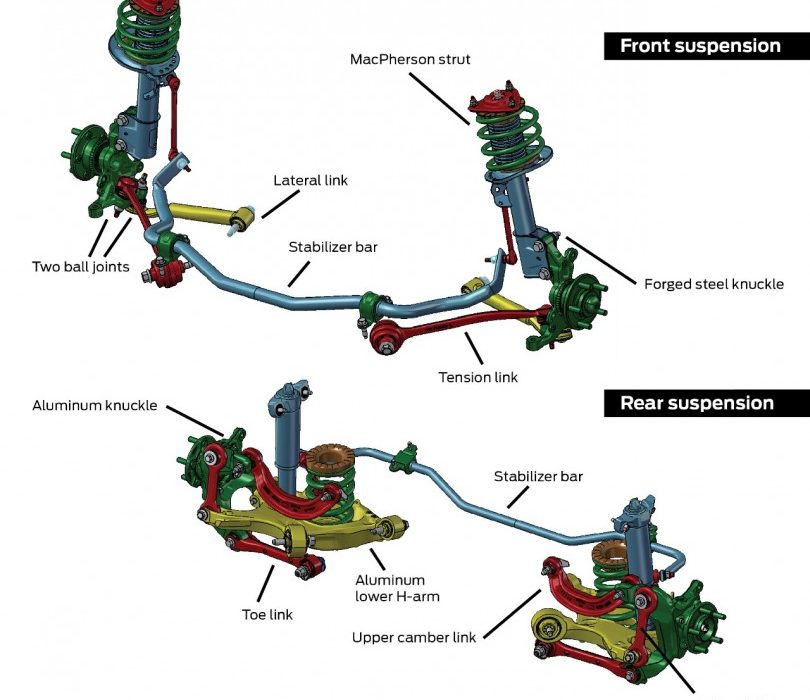 Front suspension

MacPherson strut

Lateral link

Two ball joints

Stabilizer bar

Forged steel knuckle

Tension link

Rear suspension

Aluminum knuckle

Stabilizer bar

Aluminum lower H-arm

Toe link

Upper camber link