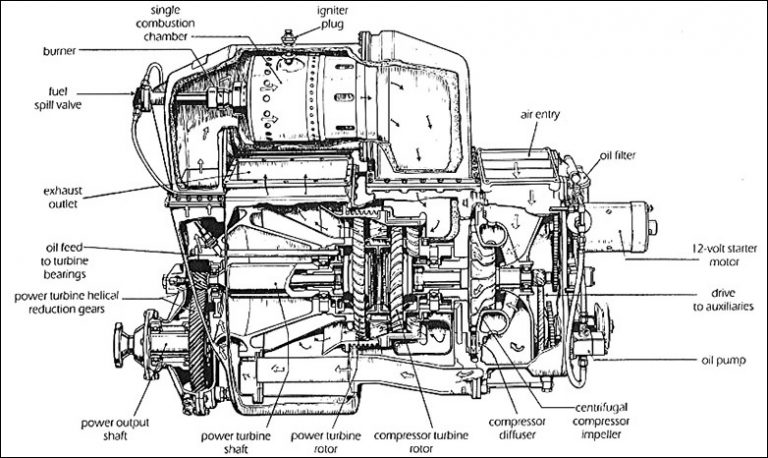 single combustion chamber
igniter plug
burner
fuel spill valve
air entry
oil filter
exhaust outlet
oil feed to turbine bearings
12-volt starter motor
power turbine helical reduction gears
drive to auxiliaries
oil pump
power output shaft
power turbine shaft
power turbine rotor
compressor turbine rotor
compressor diffuser
centrifugal compressor impeller