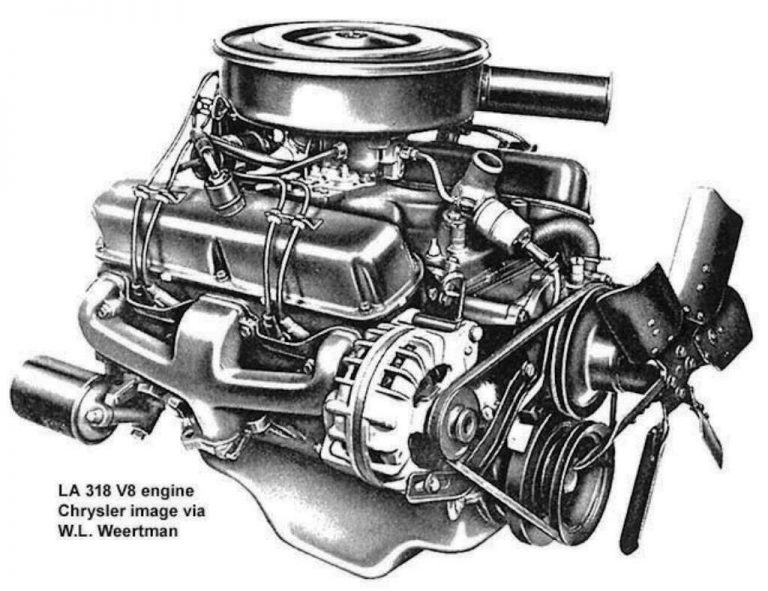 LA 318 V8 engine
Chrysler image via
W.L. Weertman