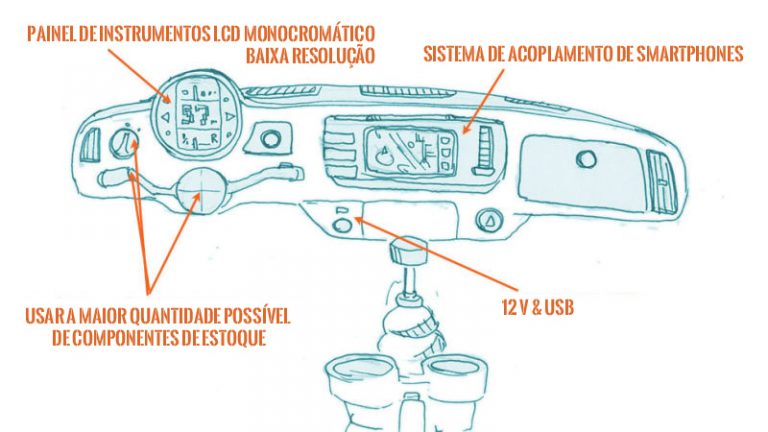 PAINEL DE INSTRUMENTOS LCD MONOCROMÁTICO
BAIXA RESOLUÇÃO

SISTEMA DE ACOPLAMENTO DE SMARTPHONES

57

R

USAR A MAIOR QUANTIDADE POSSÍVEL
DE COMPONENTES DE ESTOQUE

12 V & USB