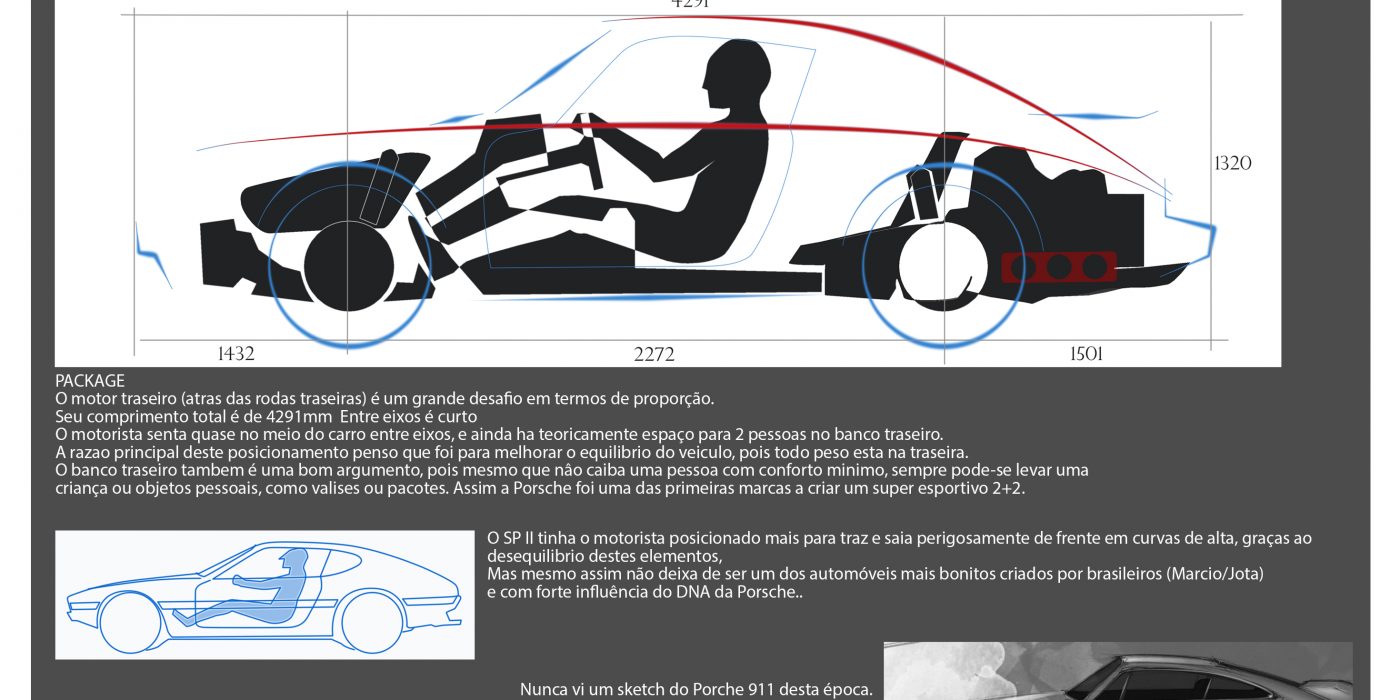 4291

1320

1432

2272

1501

PACKAGE
O motor traseiro (atras das rodas traseiras) é um grande desafio em termos de proporção.
Seu comprimento total é de 4291mm  Entre eixos é curto
O motorista senta quase no meio do carro entre eixos, e ainda ha teoricamente espaço para 2 pessoas no banco traseiro.
A razao principal deste posicionamento penso que foi para melhorar o equilibrio do veiculo, pois todo peso esta na traseira.
O banco traseiro tambem é uma bom argumento, pois mesmo que não caiba uma pessoa com conforto minimo, sempre pode-se levar uma criança ou objetos pessoais, como valises ou pacotes. Assim a Porsche foi uma das primeiras marcas a criar um super esportivo 2+2.

O SP II tinha o motorista posicionado mais para traz e saia perigosamente de frente em curvas de alta, graças ao desequilibrio destes elementos,
Mas mesmo assim não deixa de ser um dos automóveis mais bonitos criados por brasileiros (Marcio/Jota)
e com forte influência do DNA da Porsche..

Nunca vi um sketch do Porche 911 desta época.