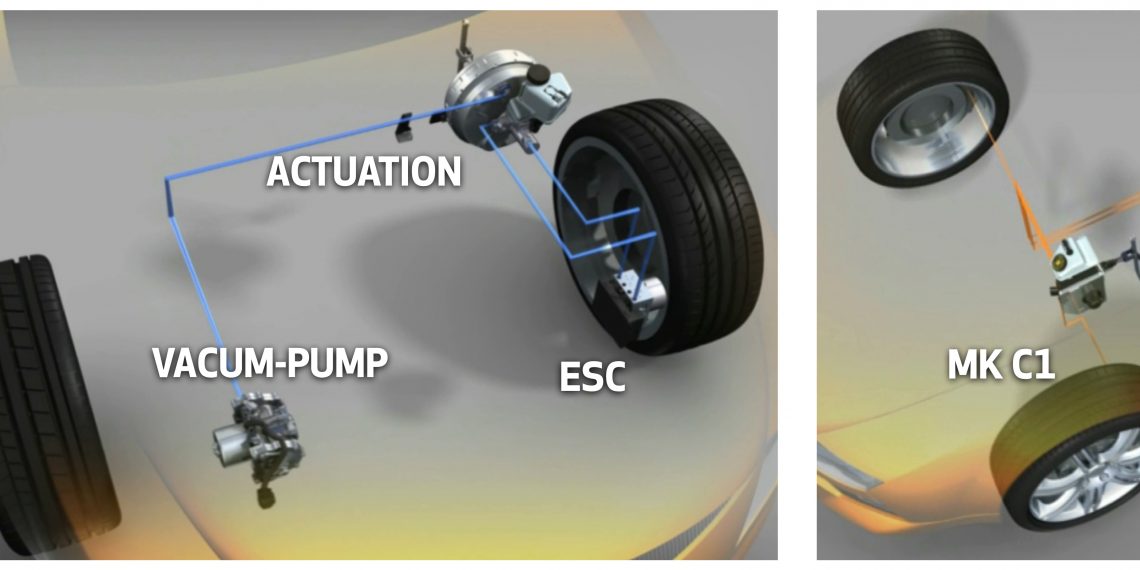 ACTUATION

VACUM-PUMP

ESC

MK C1