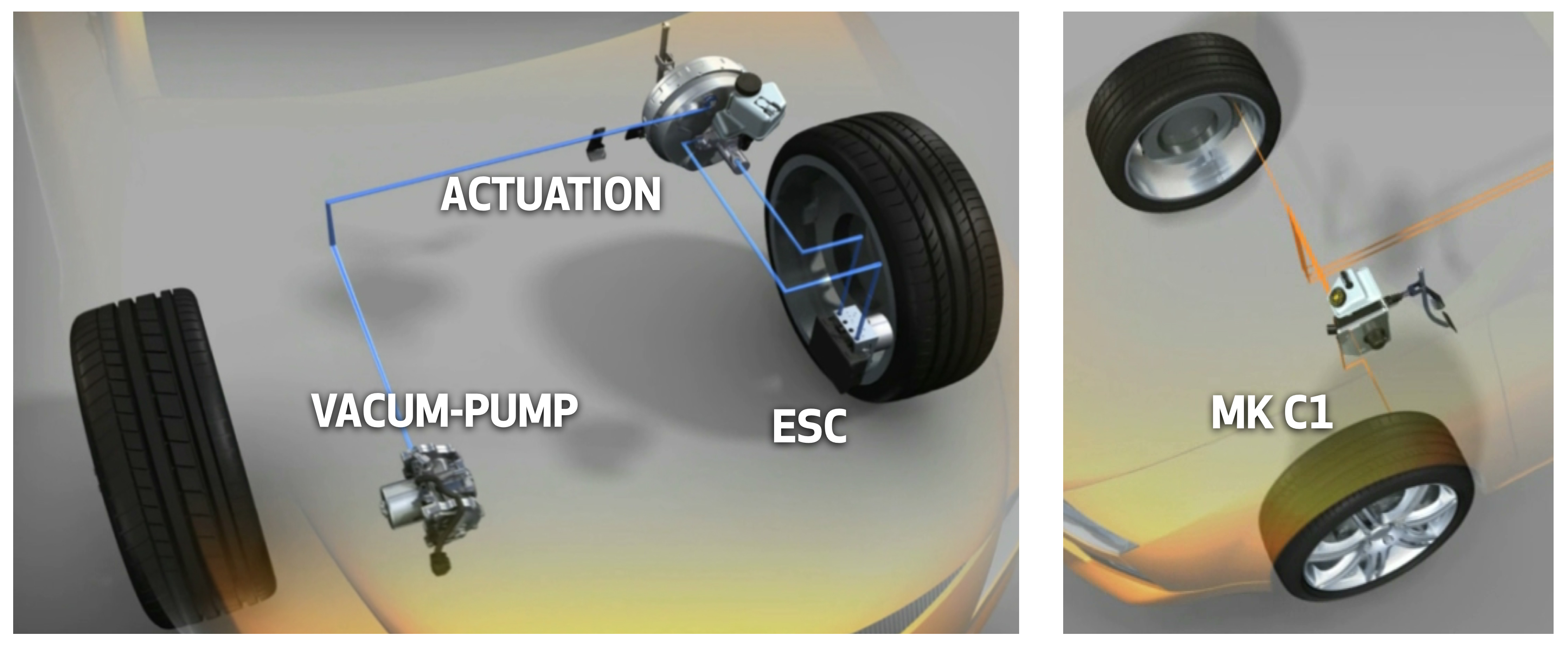 ACTUATION

VACUM-PUMP

ESC

MK C1