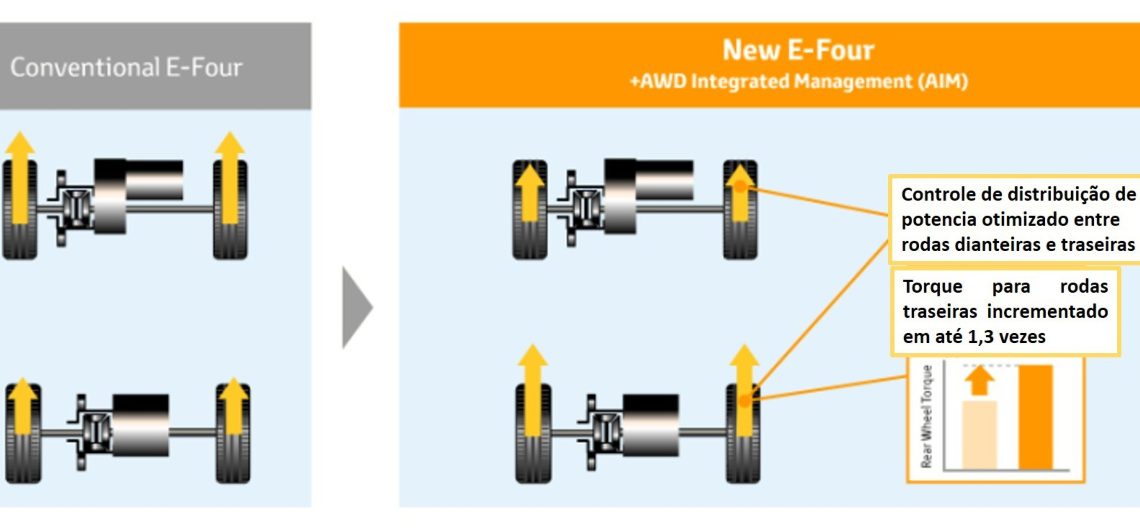 Conventional E-Four

New E-Four
+AWD Integrated Management (AIM)

Controle de distribuição de potencia otimizado entre rodas dianteiras e traseiras

Torque para rodas traseiras incrementado em até 1,3 vezes

Rear Wheel Torque