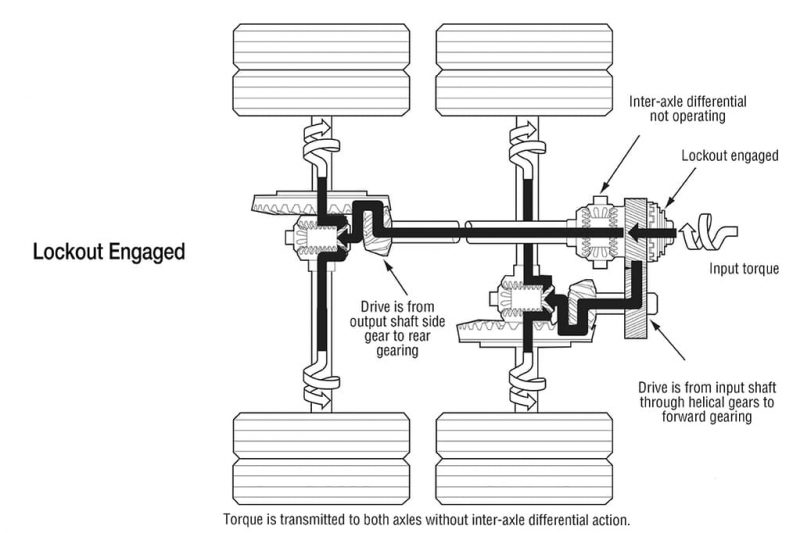 Lockout Engaged

Inter-axle differential not operating

Lockout engaged

Input torque

Drive is from output shaft side gear to rear gearing

Drive is from input shaft through helical gears to forward gearing

Torque is transmitted to both axles without inter-axle differential action.