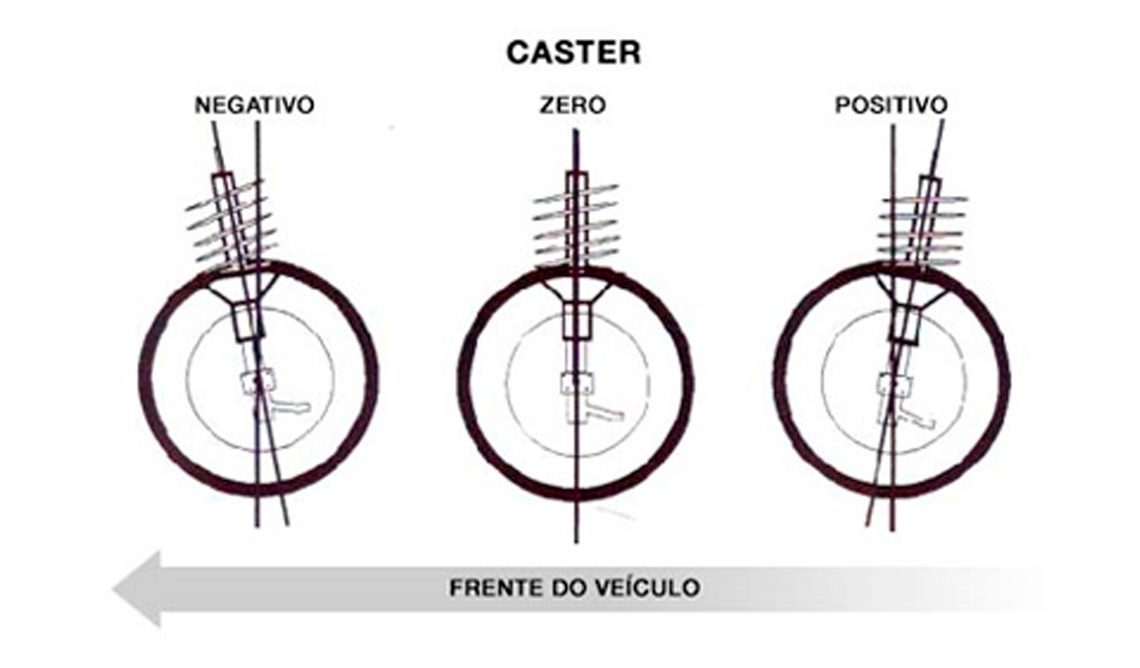 CASTER

NEGATIVO

ZERO

POSITIVO

FRENTE DO VEÍCULO