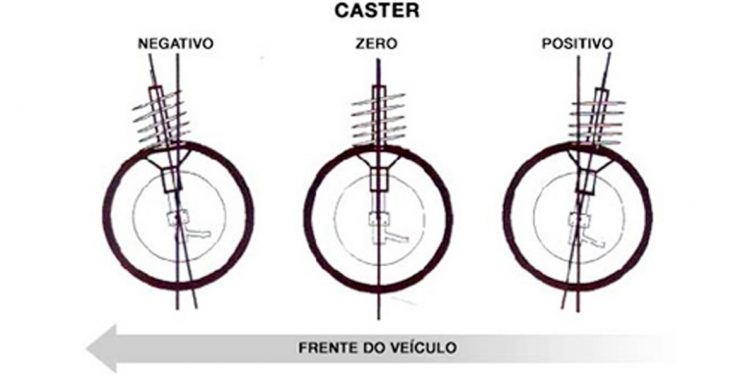 CASTER

NEGATIVO

ZERO

POSITIVO

FRENTE DO VEÍCULO