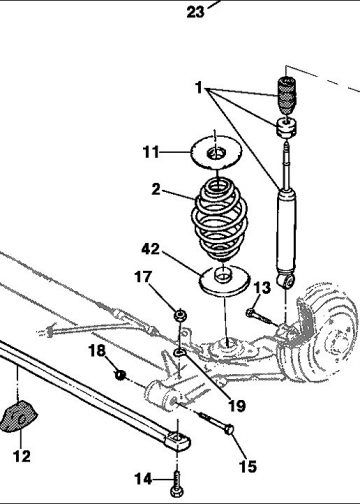 23
1
11
2
42
17
13
18
19
12
15
14