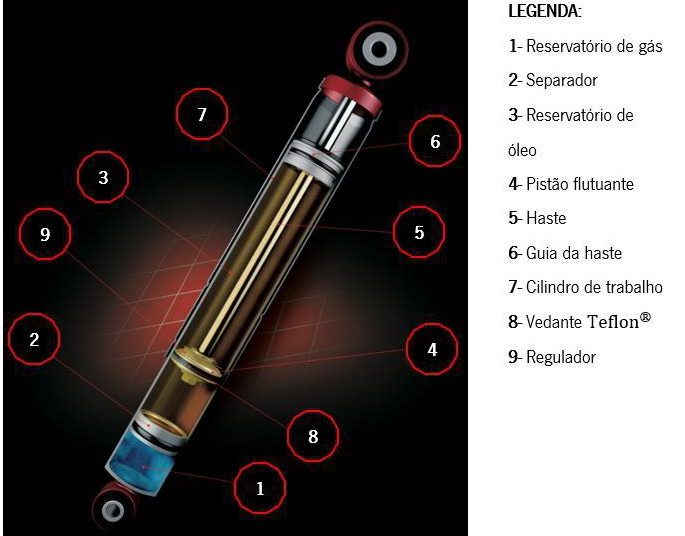 7

6

3

9

5

2

4

8

1

LEGENDA:

1- Reservatório de gás

2- Separador

3- Reservatório de óleo

4- Pistão flutuante

5- Haste

6- Guia da haste

7- Cilindro de trabalho

8- Vedante Teflon®

9- Regulador