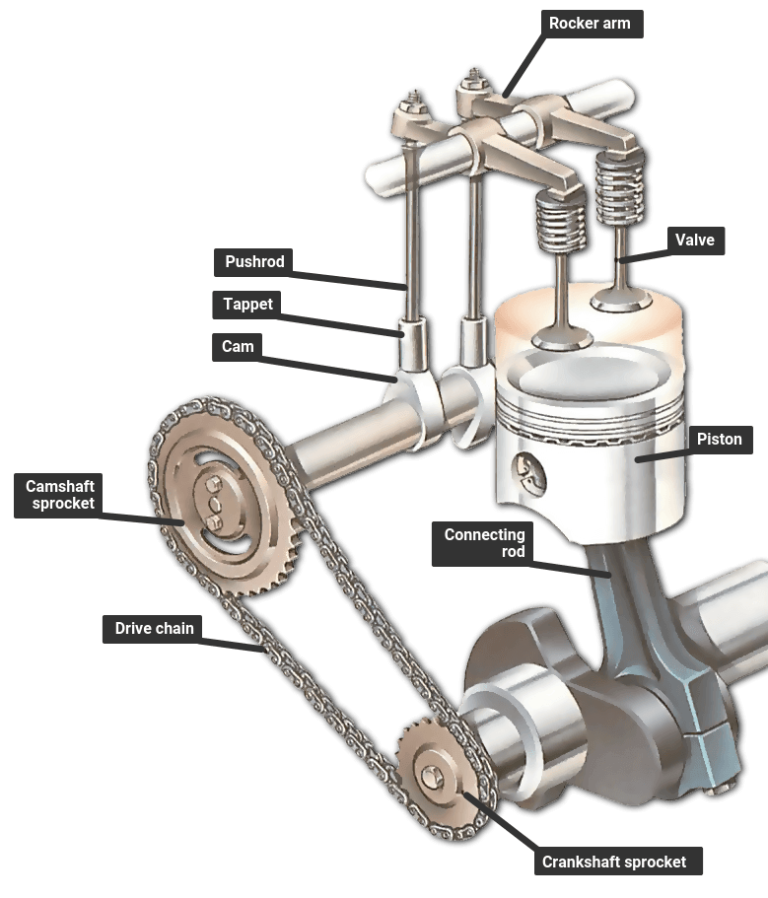 Rocker arm

Valve

Pushrod

Tappet

Cam

Piston

Camshaft sprocket

Connecting rod

Drive chain

Crankshaft sprocket