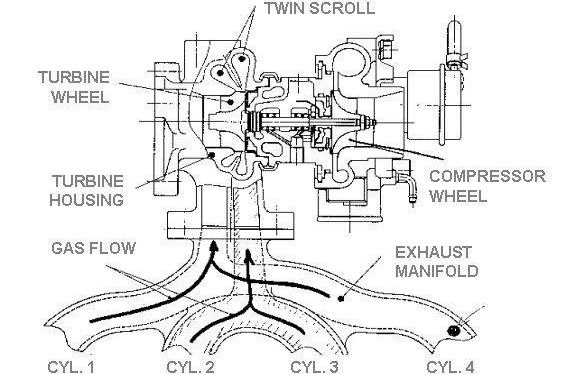 TWIN SCROLL

TURBINE WHEEL

TURBINE HOUSING

COMPRESSOR WHEEL

GAS FLOW

EXHAUST MANIFOLD

CYL. 1

CYL. 2

CYL. 3

CYL. 4